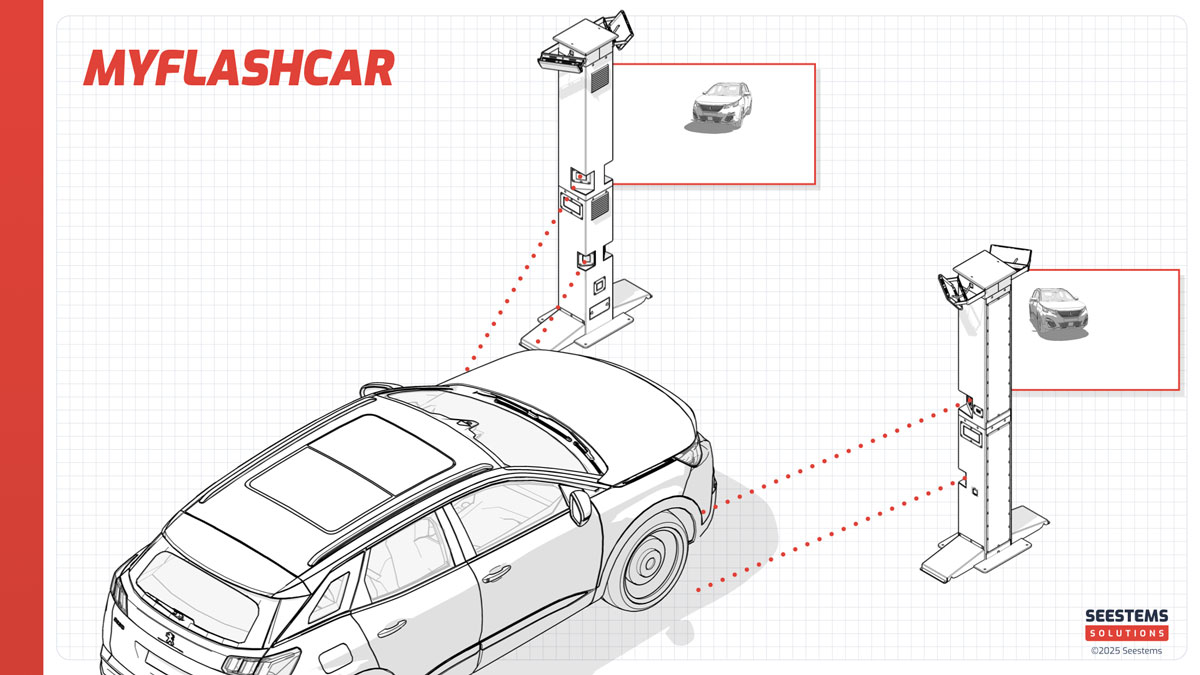 MYFLASHCAR

SEESTEMS
SOLUTIONS
©2025 Seestems